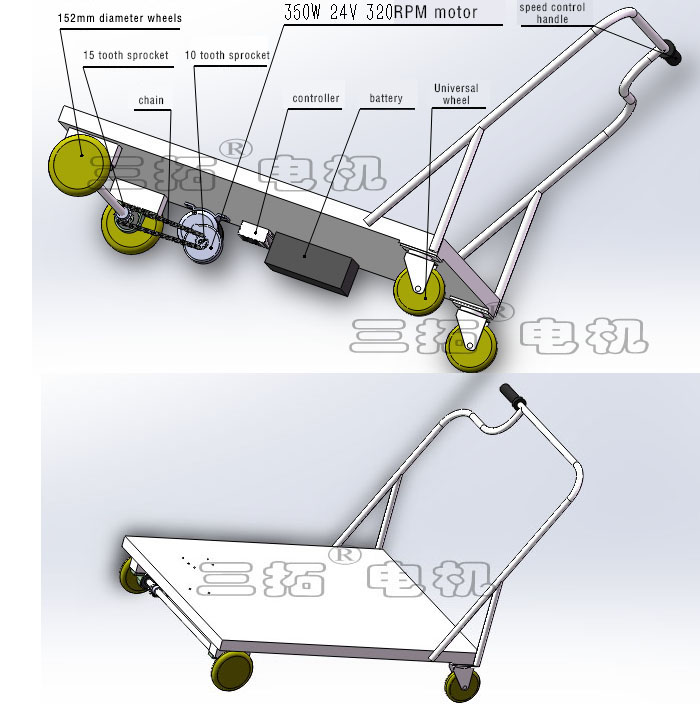 152mm diameter wheels

15 tooth sprocket

10 tooth sprocket

350W 24V 320RPM motor

speed control handle

chain

controller

battery

Universal wheel

三拓® 电机

三拓® 电机

三拓® 电机